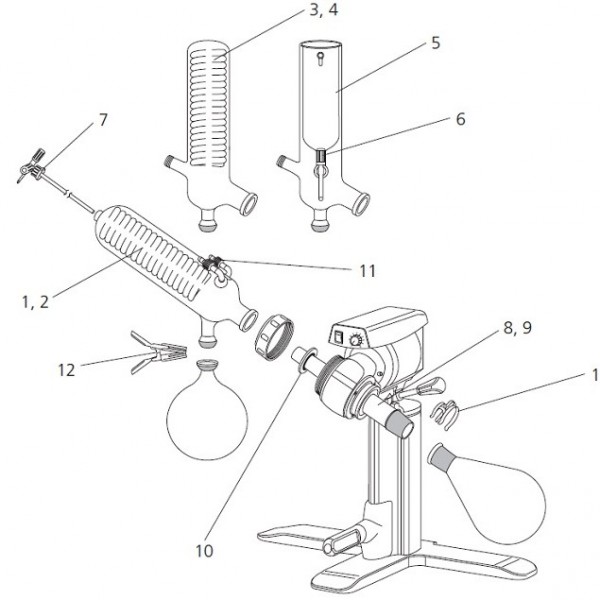 3, 4
5
7
6
11
1, 2
8, 9
12
1
10