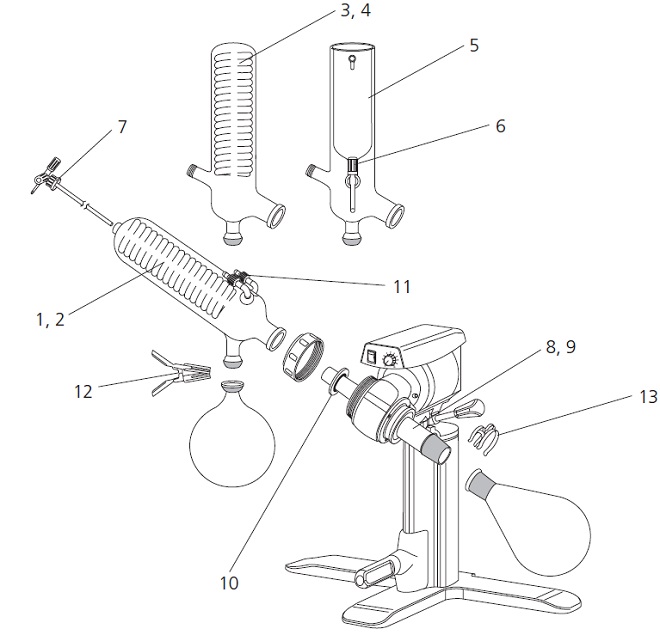 3, 4
5
7
6
11
1, 2
8, 9
12
13
10