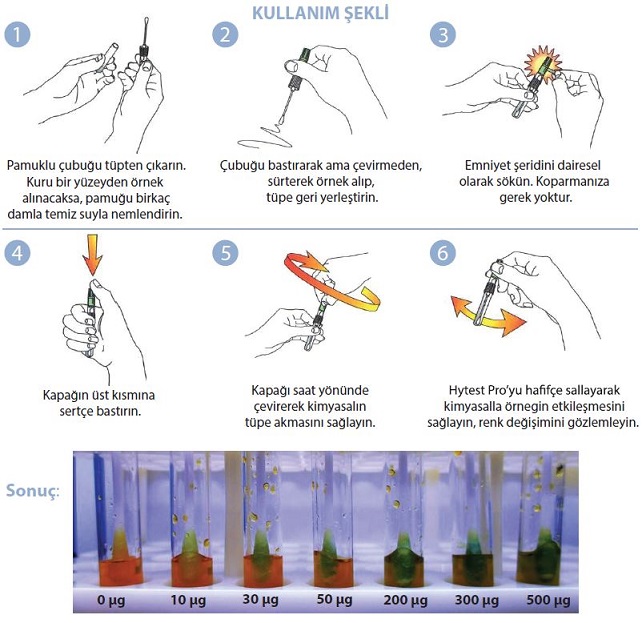 KULLANIM ŞEKLİ

1

Pamuklu çubuğu tüpten çıkarın. Kuru bir yüzeyden örnek alınacaksa, pamuğu birkaç damla temiz suyla nemlendirin.

2

Çubuğu bastırarak ama çevirmeden, sürterek örnek alıp, tüpe geri yerleştirin.

3

Emniyet şeridini dairesel olarak sökün. Koparmanıza gerek yoktur.

4

Kapağın üst kısmına sertçe bastırın.

5

Kapağı saat yönünde çevirerek kimyasalın tüpe akmasını sağlayın.

6

Hytest Pro'yu hafifçe sallayarak kimyasalla örnegin etkileşmesini sağlayın, renk değişimini gözlemleyin.

Sonuç:

0 µg
10 µg
30 µg
50 µg
200 µg
300 µg
500 µg